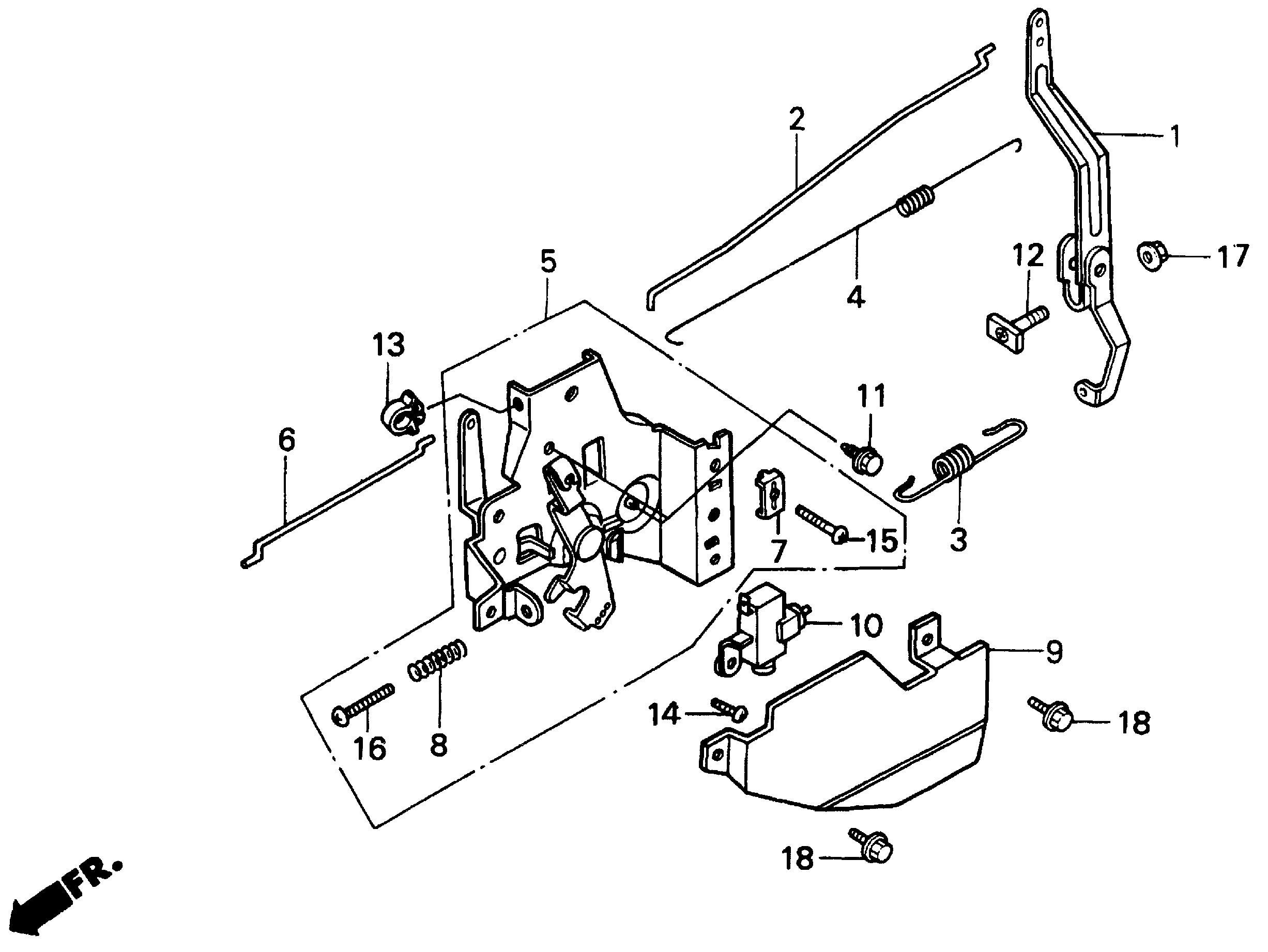 2
1
4
12
17
5
13
11
6
3
7
15
10
9
14
18
16
8
18
FR.